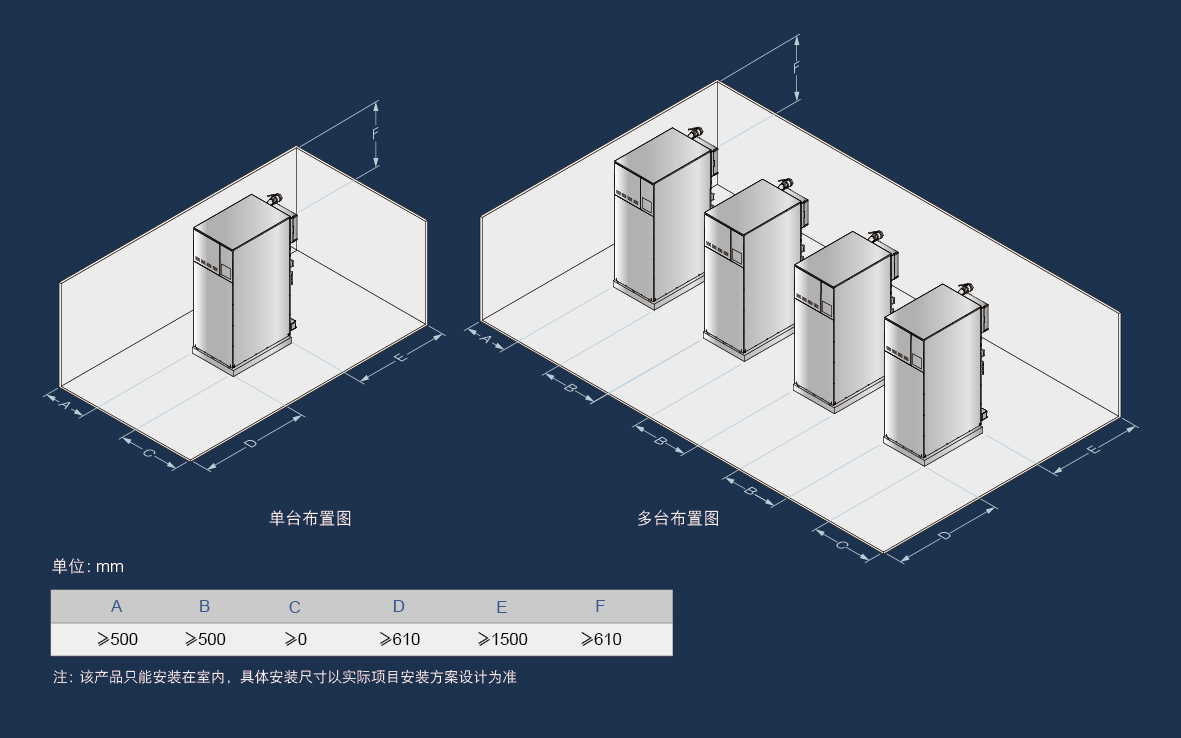 F
A
C
D
E
单台布置图

F
A
B
B
B
C
D
E
多台布置图

单位: mm

| A | B | C | D | E | F |
|---|---|---|---|---|---|
| ⩾500 | ⩾500 | ⩾0 | ⩾610 | ⩾1500 | ⩾610 |

注：该产品只能安装在室内，具体安装尺寸以实际项目安装方案设计为准